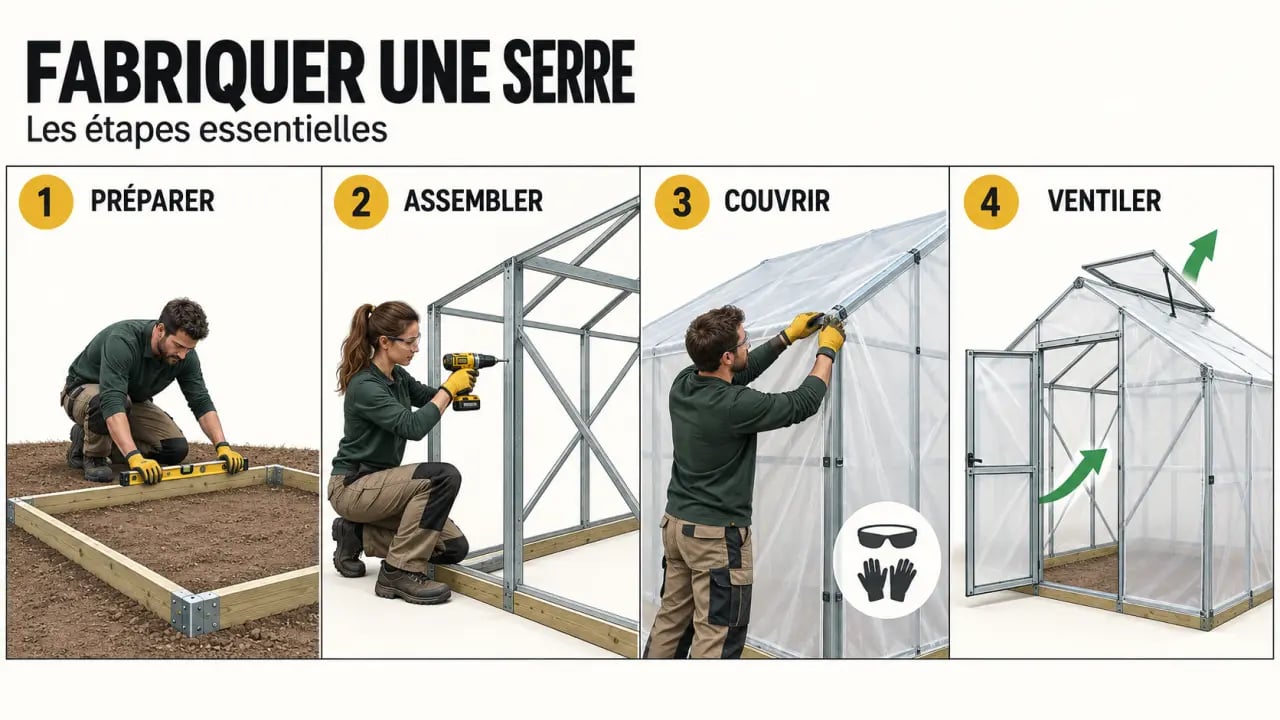 FABRIQUER UNE SERRE
Les étapes essentielles

1 PRÉPARER

2 ASSEMBLER

3 COUVRIR

4 VENTILER